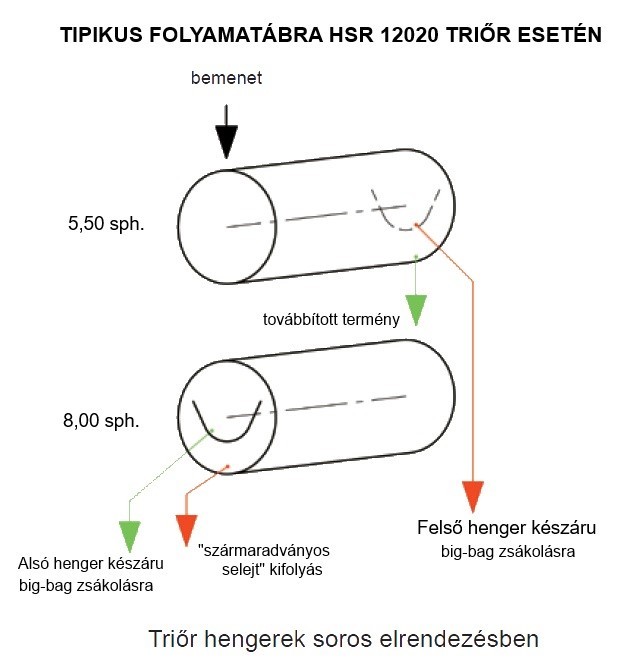 TIPIKUS FOLYAMATÁBRA HSR 12020 TRIŐR ESETÉN

bemenet

5,50 sph.

továbbított termény

8,00 sph.

Alsó henger készáru
big-bag zsákolásra

"szármaradványos
selejt" kifolyás

Felső henger készáru
big-bag zsákolásra

Triőr hengerek soros elrendezésben