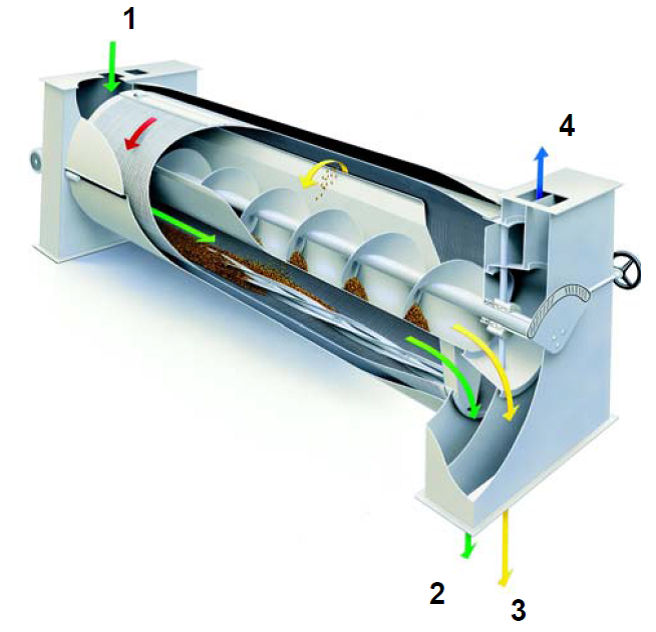 1

4

2

3